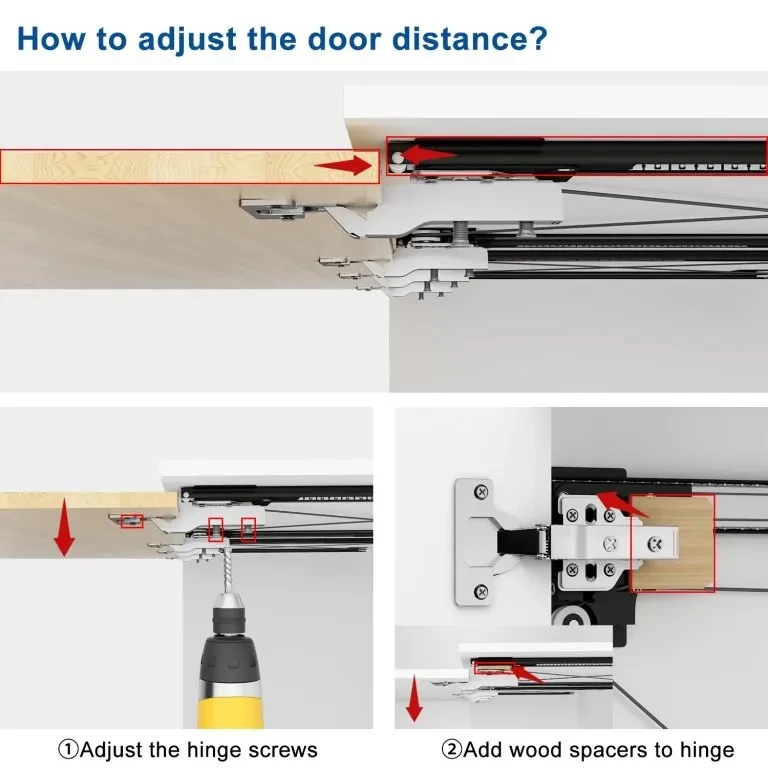 How to adjust the door distance?

①Adjust the hinge screws

②Add wood spacers to hinge