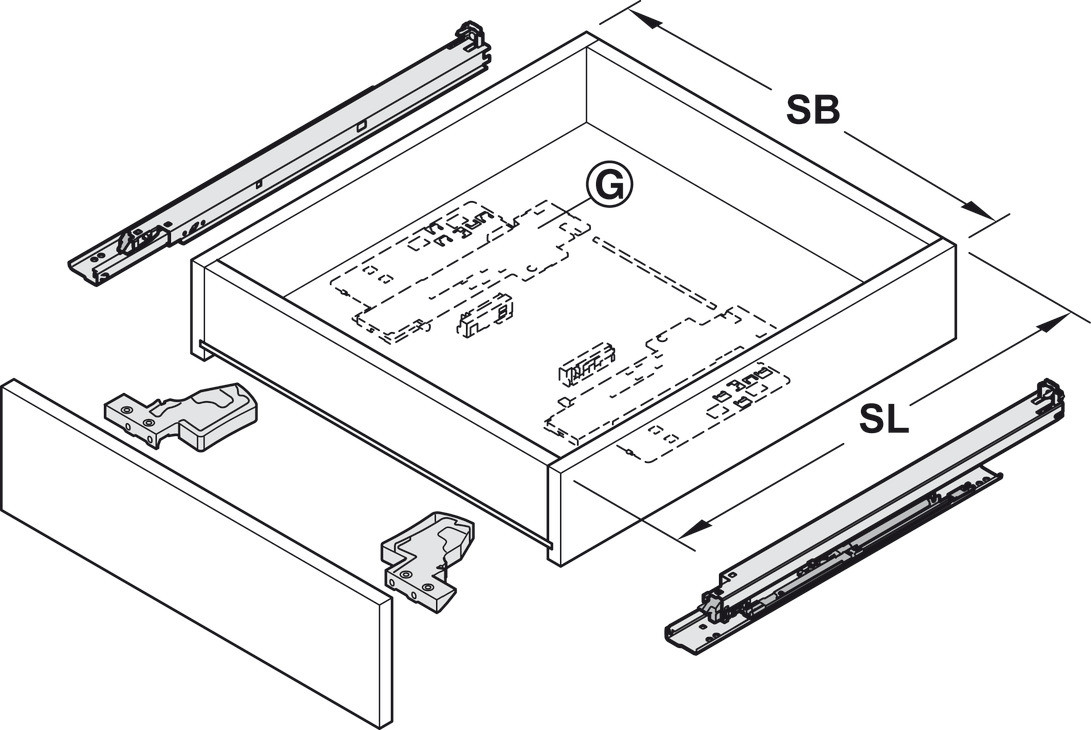 SB

G

SL