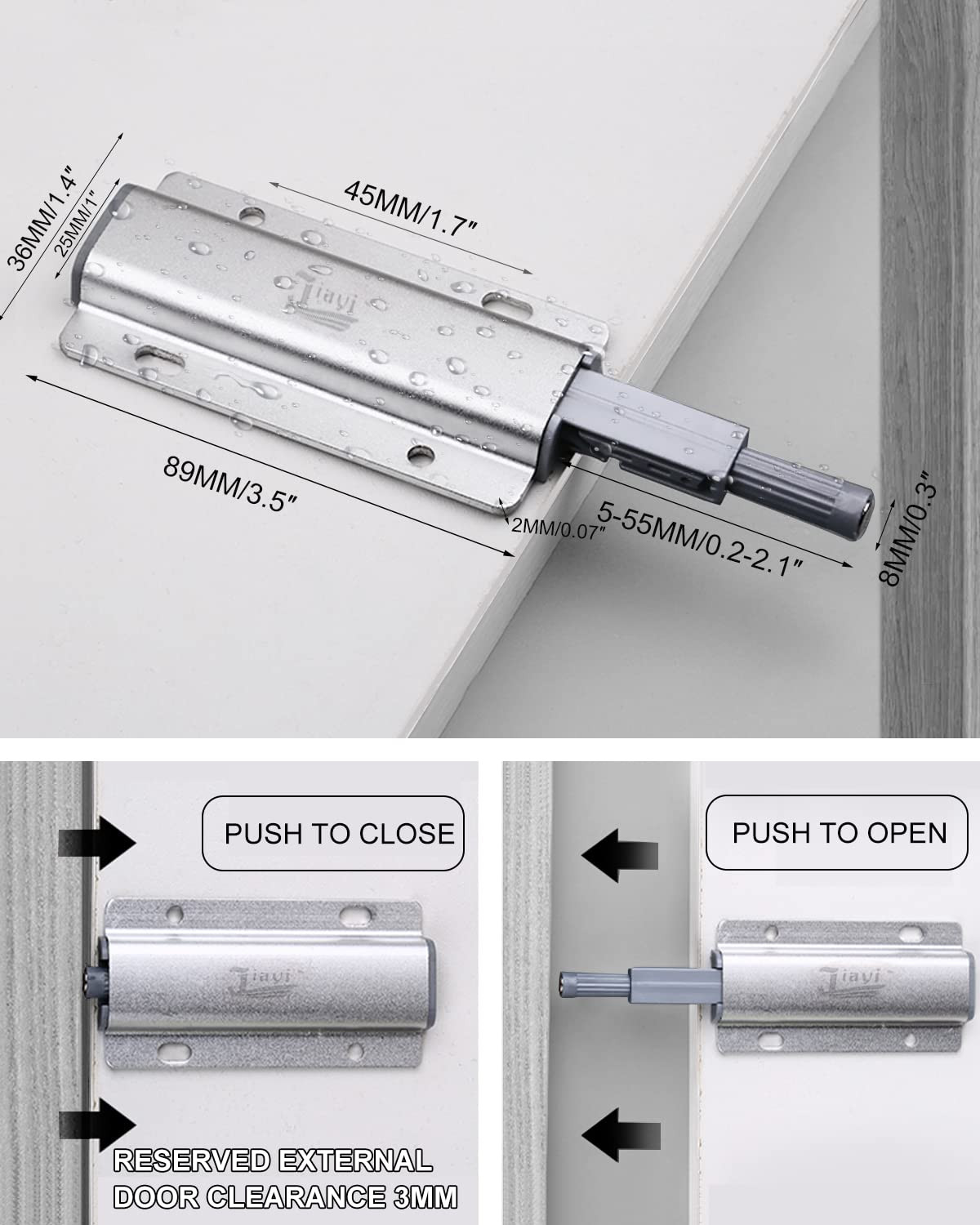 36MM/1.4"
25MM/1"
45MM/1.7"
Jiayi
89MM/3.5"
2MM/0.07"
5-55MM/0.2-2.1"
8MM/0.3"

PUSH TO CLOSE
Jiayi
RESERVED EXTERNAL DOOR CLEARANCE 3MM

PUSH TO OPEN
Jiayi